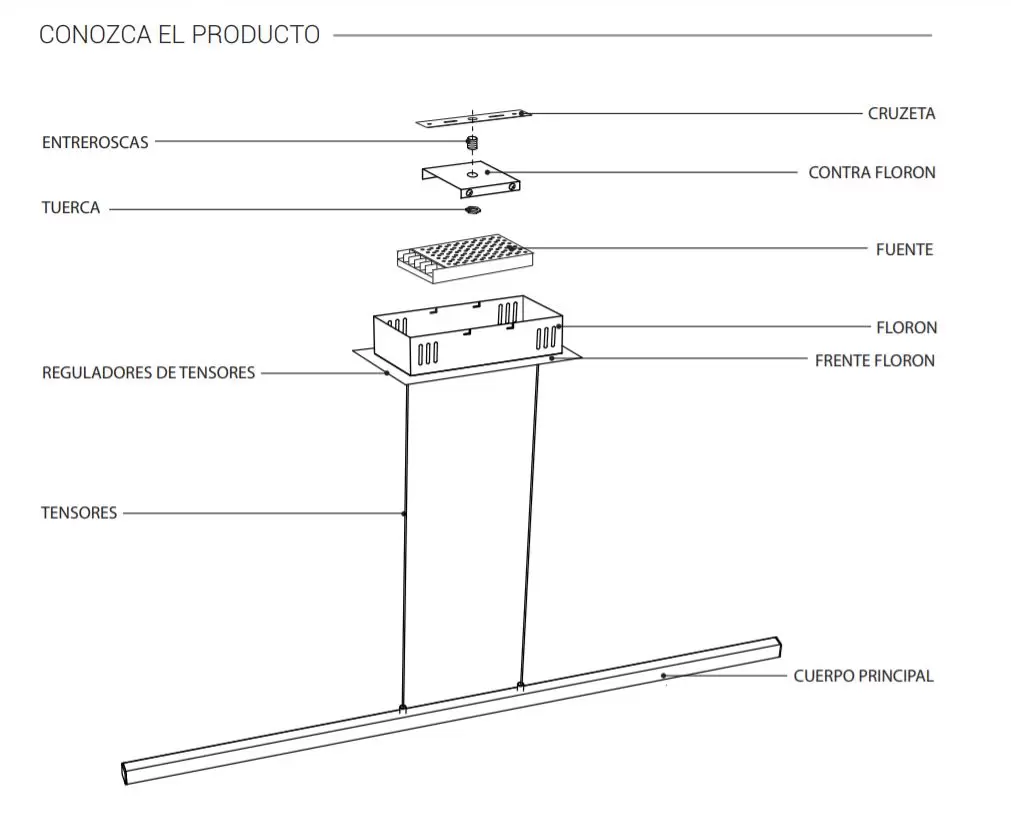 CONOZCA EL PRODUCTO

CRUZETA

ENTREROSCAS

CONTRA FLORON

TUERCA

FUENTE

FLORON

FRENTE FLORON

REGULADORES DE TENSORES

TENSORES

CUERPO PRINCIPAL