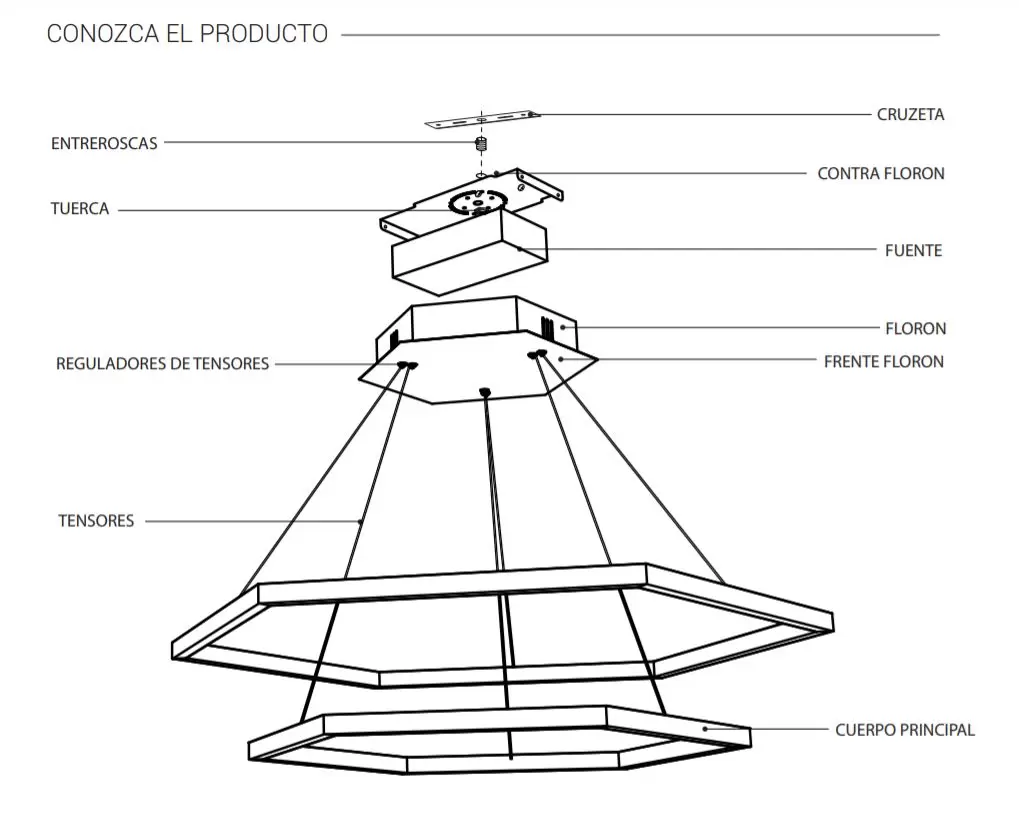 CONOZCA EL PRODUCTO

CRUZETA

ENTREROSCAS

CONTRA FLORON

TUERCA

FUENTE

FLORON

REGULADORES DE TENSORES

FRENTE FLORON

TENSORES

CUERPO PRINCIPAL