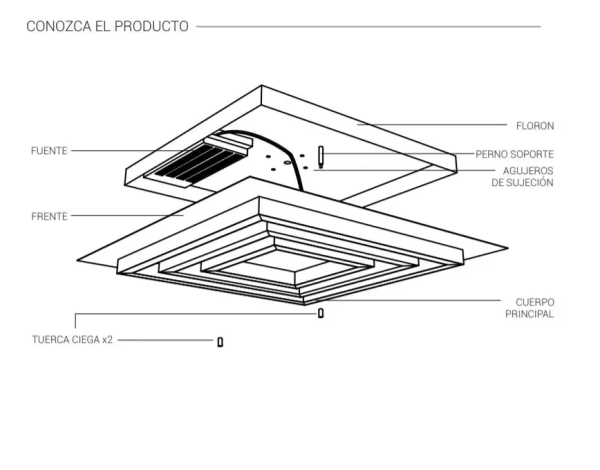 CONOZCA EL PRODUCTO

FLORON

FUENTE

PERNO SOPORTE

AGUJEROS
DE SUJECIÓN

FRENTE

CUERPO
PRINCIPAL

TUERCA CIEGA x2