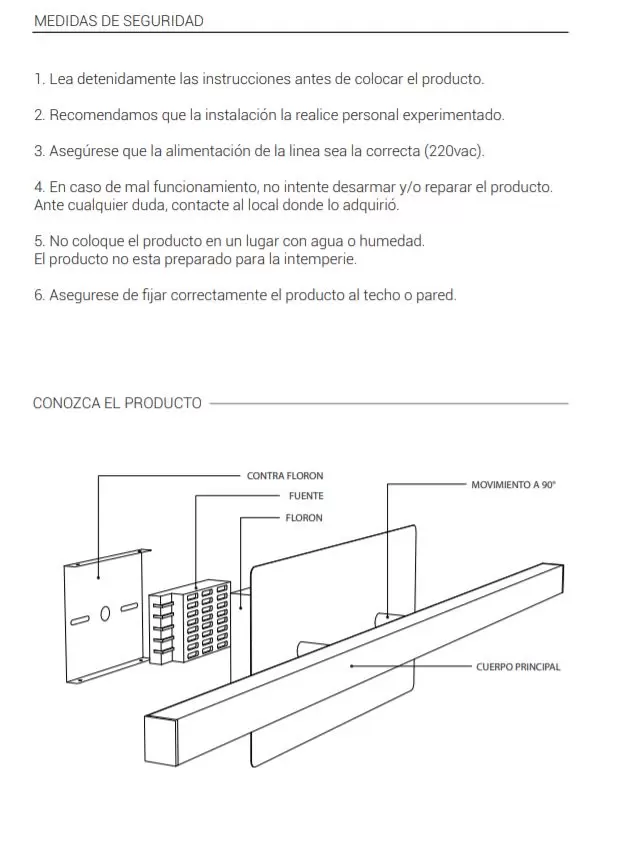 MEDIDAS DE SEGURIDAD

1. Lea detenidamente las instrucciones antes de colocar el producto.

2. Recomendamos que la instalación la realice personal experimentado.

3. Asegúrese que la alimentación de la linea sea la correcta (220vac).

4. En caso de mal funcionamiento, no intente desarmar y/o reparar el producto. Ante cualquier duda, contacte al local donde lo adquirió.

5. No coloque el producto en un lugar con agua o humedad. El producto no esta preparado para la intemperie.

6. Asegurese de fijar correctamente el producto al techo o pared.

CONOZCA EL PRODUCTO

CONTRA FLORON
FUENTE
FLORON
MOVIMIENTO A 90°
CUERPO PRINCIPAL