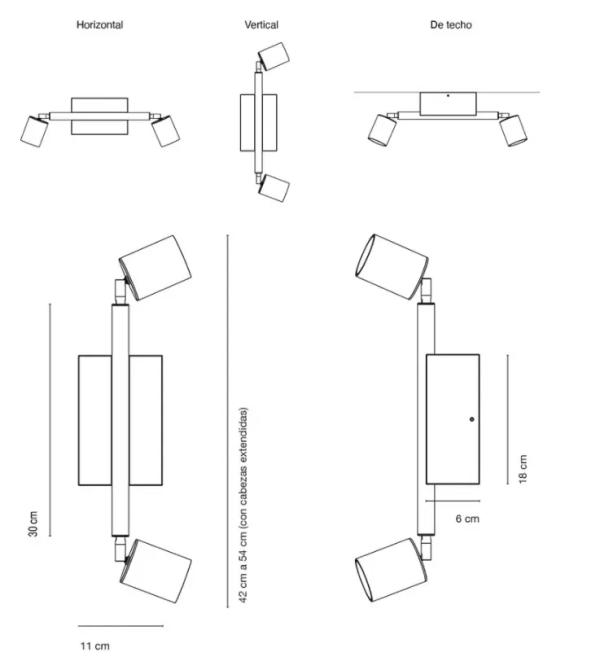 Horizontal

Vertical

De techo

30 cm

42 cm a 54 cm (con cabezas extendidas)

18 cm

6 cm

11 cm